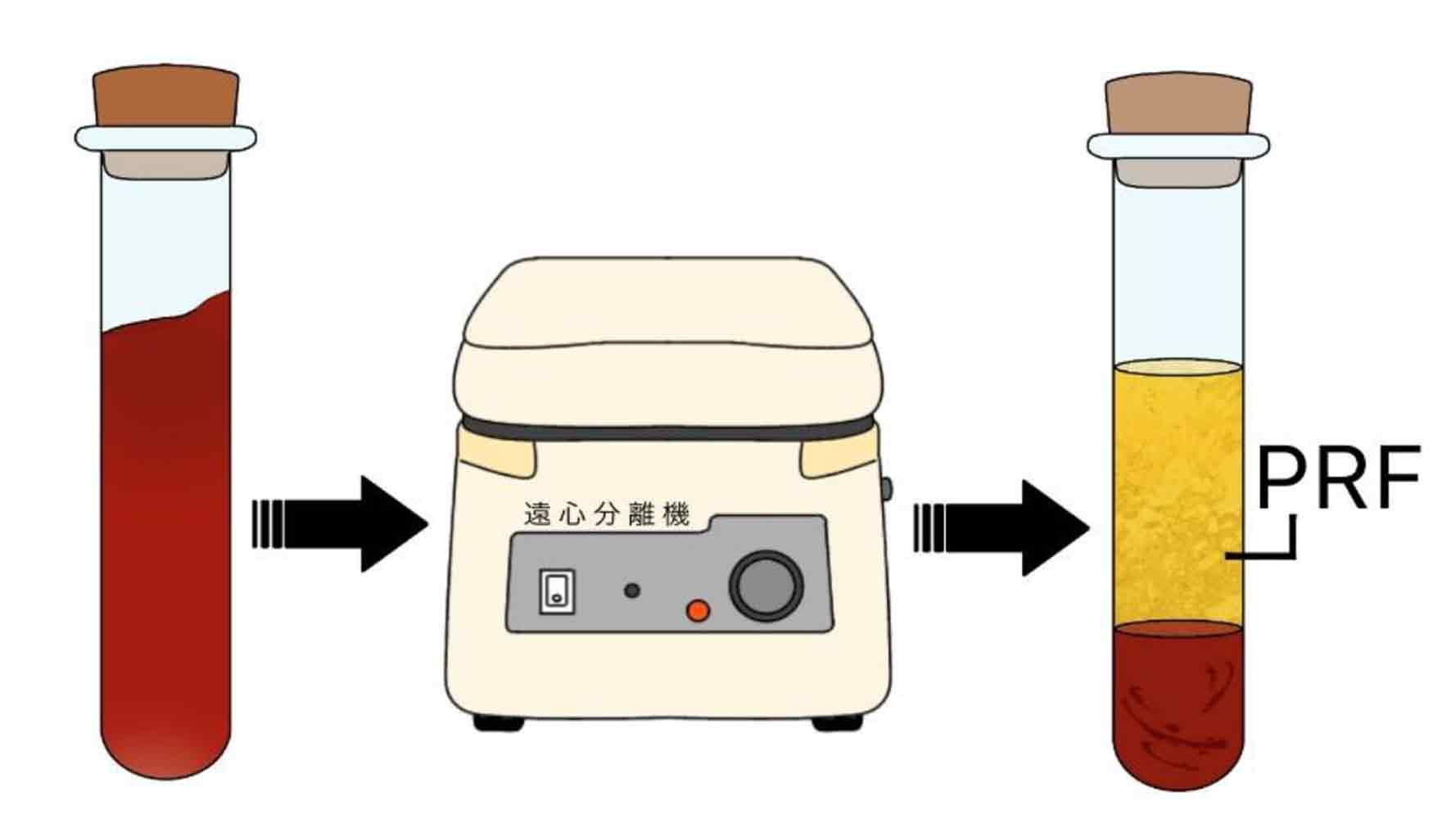 遠心分離機

PRF